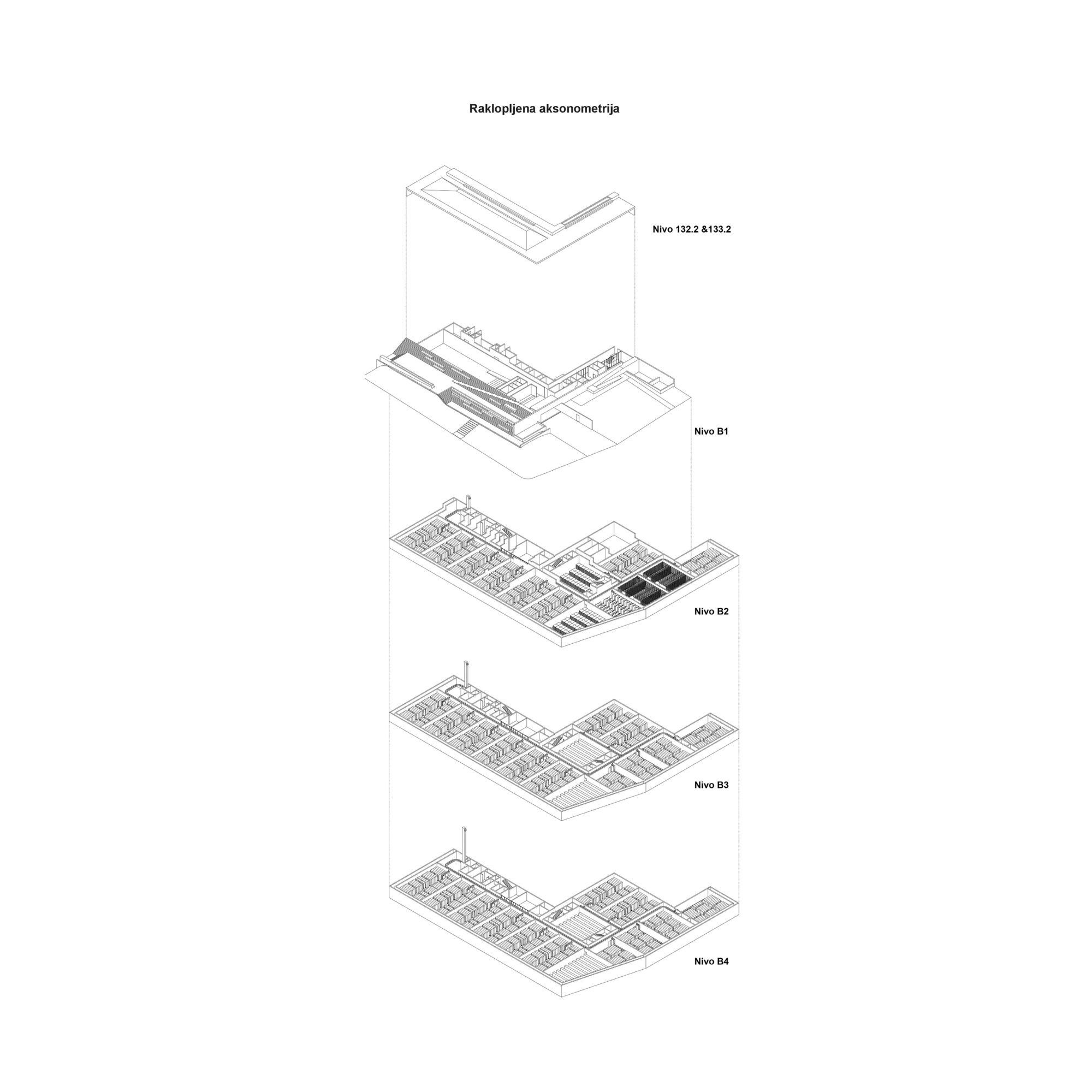 Raklopljena aksonometrija

Nivo 132.2 &133.2

Nivo B1

Nivo B2

Nivo B3

Nivo B4